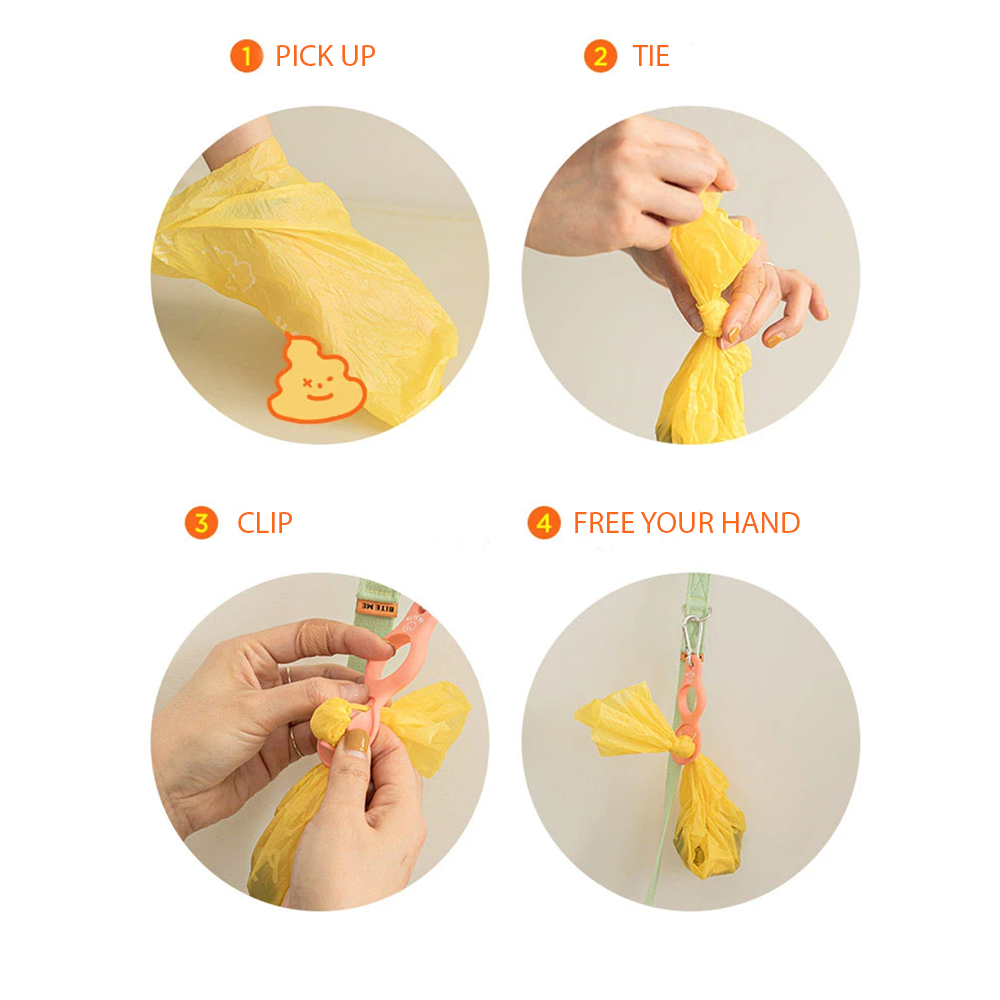 1 PICK UP

2 TIE

3 CLIP

BITE ME

4 FREE YOUR HAND