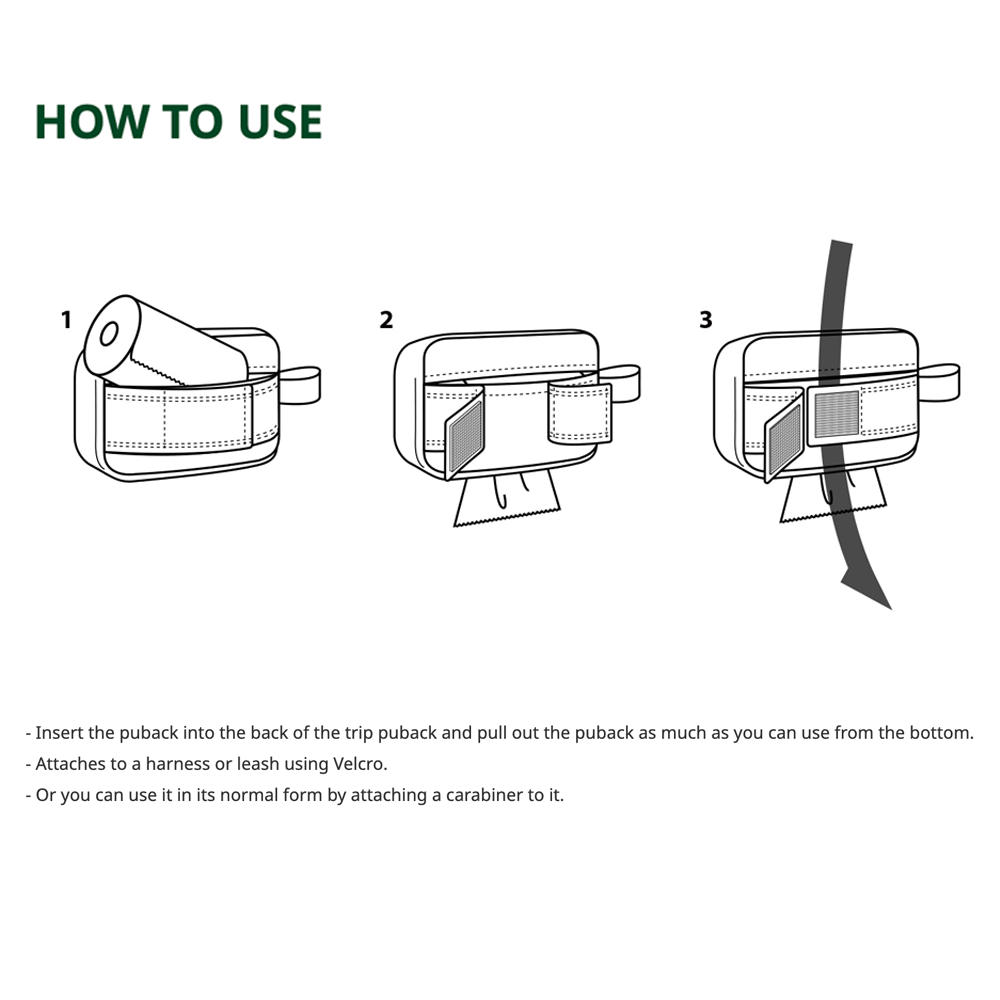 HOW TO USE

1

2

3

- Insert the puback into the back of the trip puback and pull out the puback as much as you can use from the bottom.
- Attaches to a harness or leash using Velcro.
- Or you can use it in its normal form by attaching a carabiner to it.